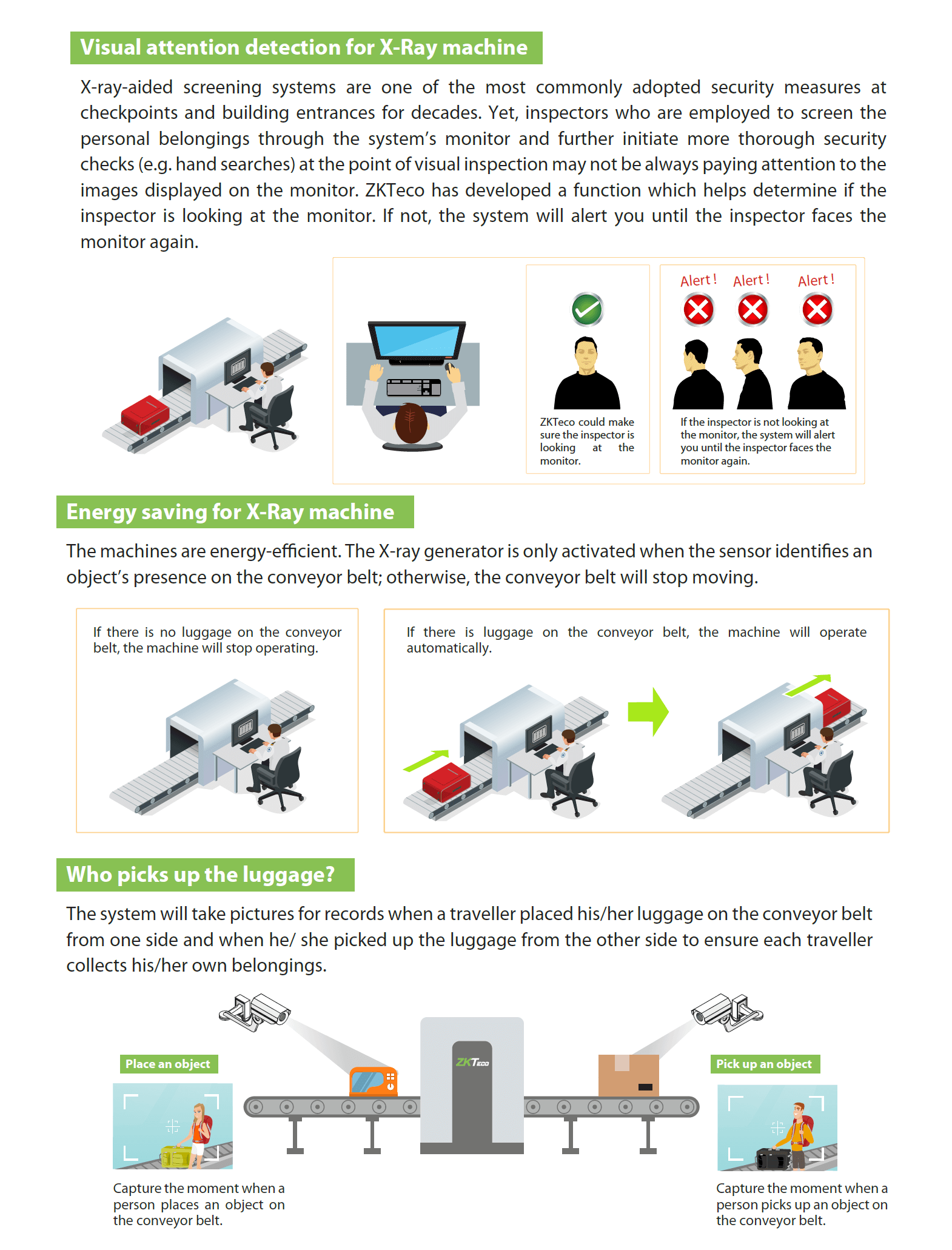 Visual attention detection for X-Ray machine

X-ray-aided screening systems are one of the most commonly adopted security measures at checkpoints and building entrances for decades. Yet, inspectors who are employed to screen the personal belongings through the system's monitor and further initiate more thorough security checks (e.g. hand searches) at the point of visual inspection may not be always paying attention to the images displayed on the monitor. ZKTeco has developed a function which helps determine if the inspector is looking at the monitor. If not, the system will alert you until the inspector faces the monitor again.

ZKTeco could make sure the inspector is looking at the monitor.

Alert ! Alert ! Alert !

If the inspector is not looking at the monitor, the system will alert you until the inspector faces the monitor again.

Energy saving for X-Ray machine

The machines are energy-efficient. The X-ray generator is only activated when the sensor identifies an object's presence on the conveyor belt; otherwise, the conveyor belt will stop moving.

If there is no luggage on the conveyor belt, the machine will stop operating.

If there is luggage on the conveyor belt, the machine will operate automatically.

Who picks up the luggage?

The system will take pictures for records when a traveller placed his/her luggage on the conveyor belt from one side and when he/ she picked up the luggage from the other side to ensure each traveller collects his/her own belongings.

Place an object

ZKTeco

Pick up an object

Capture the moment when a person places an object on the conveyor belt.

Capture the moment when a person picks up an object on the conveyor belt.